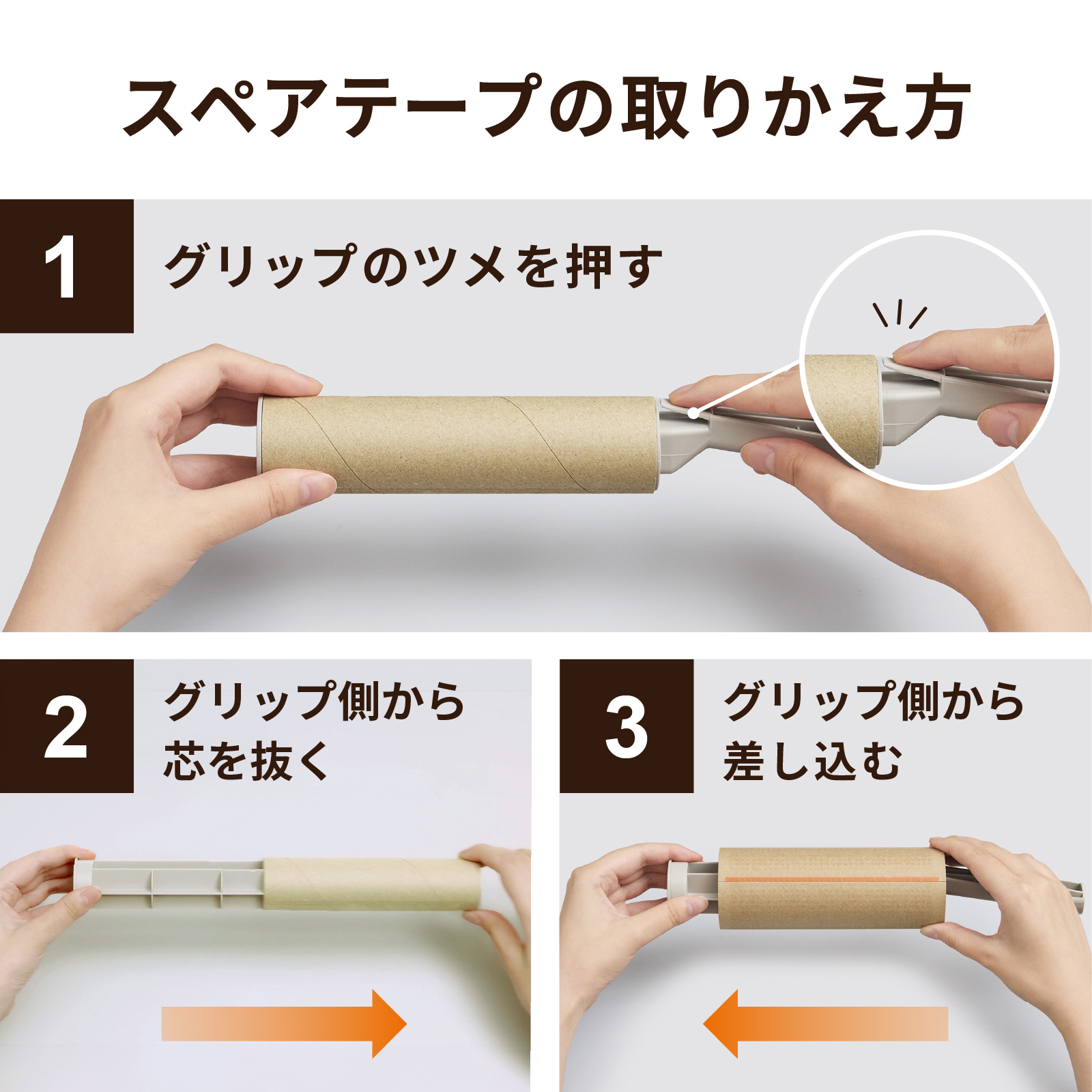 スペアテープの取りかえ方

1
グリップのツメを押す

2
グリップ側から芯を抜く

3
グリップ側から差し込む